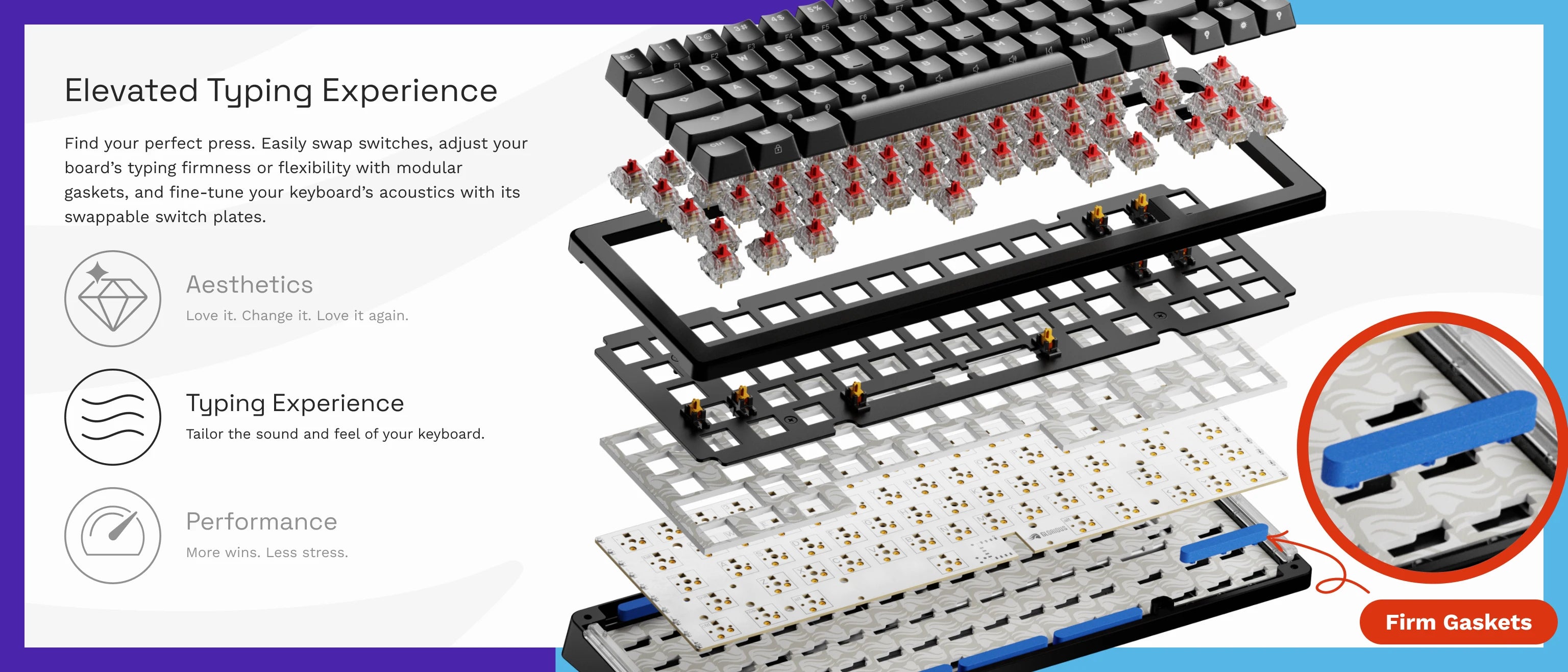 Elevated Typing Experience

Find your perfect press. Easily swap switches, adjust your board's typing firmness or flexibility with modular gaskets, and fine-tune your keyboard's acoustics with its swappable switch plates.

Aesthetics

Love it. Change it. Love it again.

Typing Experience

Tailor the sound and feel of your keyboard.

Performance

More wins. Less stress.

Firm Gaskets